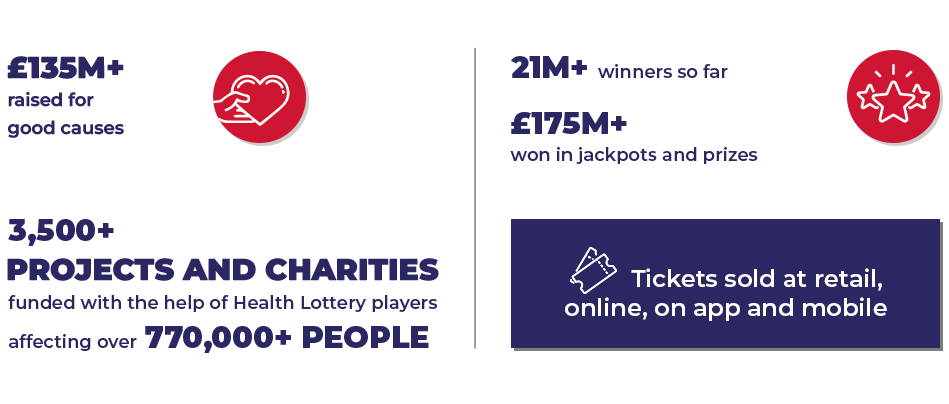 £135M+
raised for good causes

3,500+
PROJECTS AND CHARITIES
funded with the help of Health Lottery players
affecting over 770,000+ PEOPLE

21M+ winners so far

£175M+
won in jackpots and prizes

Tickets sold at retail, online, on app and mobile