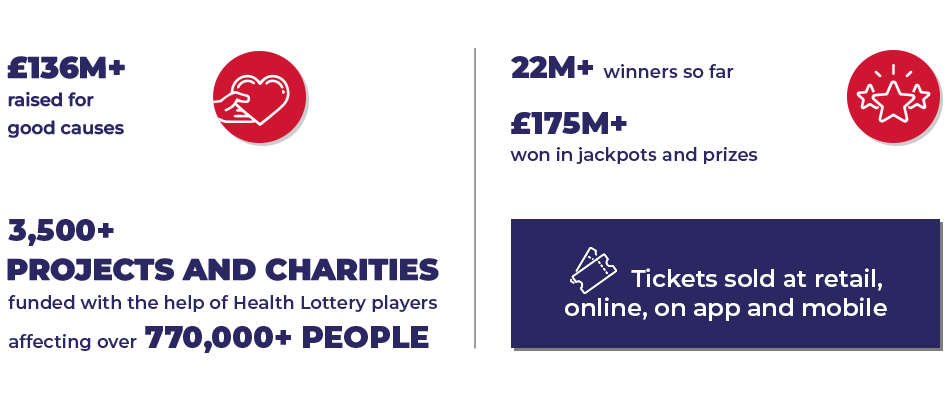 £136M+
raised for good causes

3,500+
PROJECTS AND CHARITIES
funded with the help of Health Lottery players
affecting over 770,000+ PEOPLE

22M+ winners so far

£175M+
won in jackpots and prizes

Tickets sold at retail, online, on app and mobile